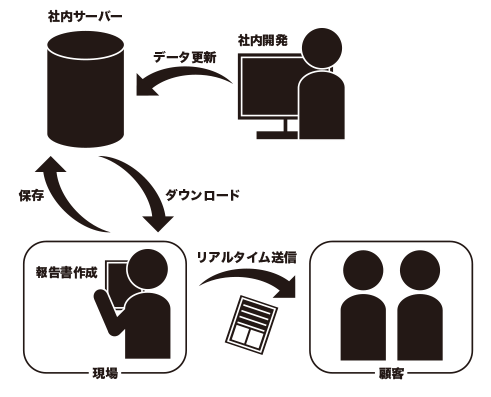 社内サーバー

社内開発

データ更新

保存

ダウンロード

報告書作成

リアルタイム送信

現場

顧客